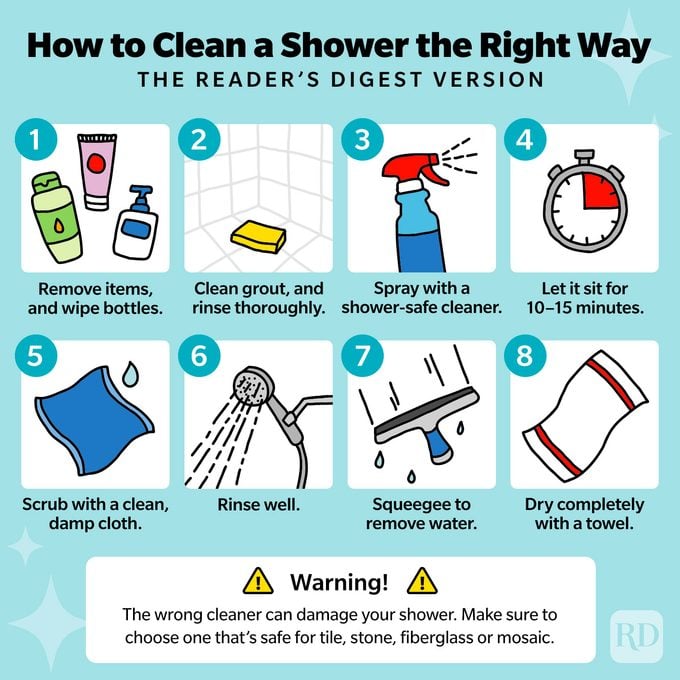 How to Clean a Shower the Right Way
THE READER'S DIGEST VERSION

1
Remove items, and wipe bottles.

2
Clean grout, and rinse thoroughly.

3
Spray with a shower-safe cleaner.

4
Let it sit for 10–15 minutes.

5
Scrub with a clean, damp cloth.

6
Rinse well.

7
Squeegee to remove water.

8
Dry completely with a towel.

Warning!
The wrong cleaner can damage your shower. Make sure to choose one that's safe for tile, stone, fiberglass or mosaic.

RD